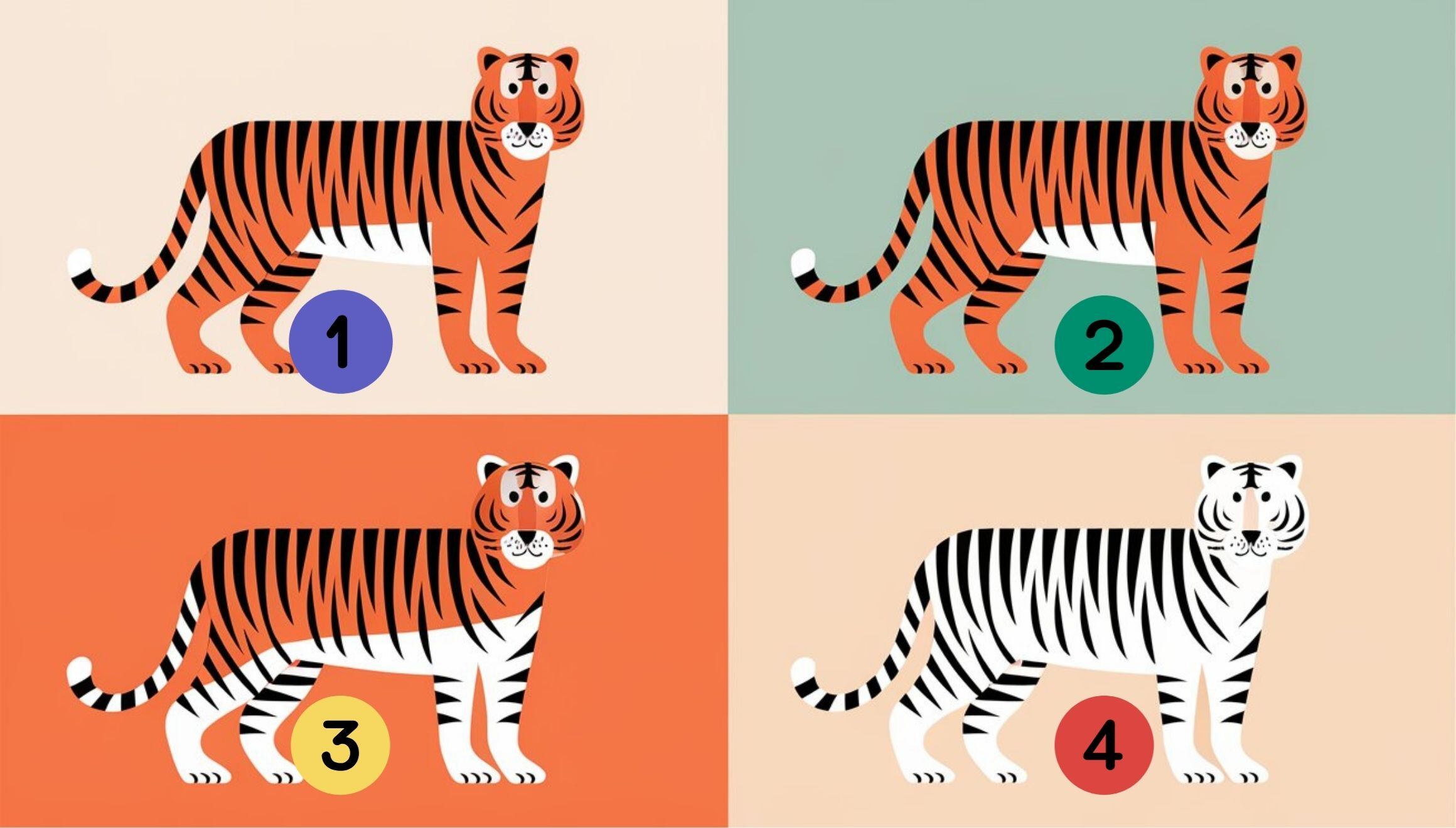 1

2

3

4