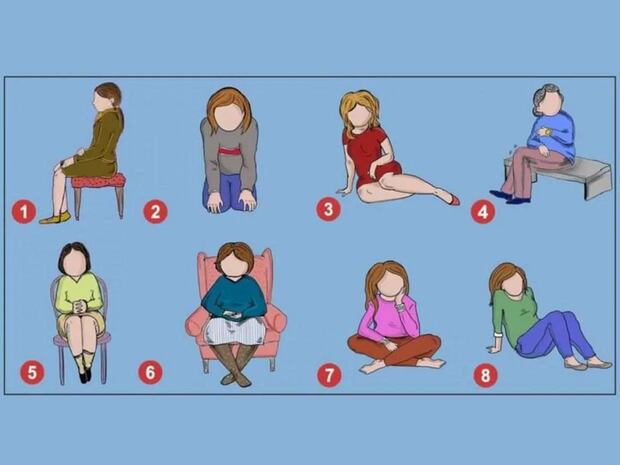 1
2
3
4
5
6
7
8