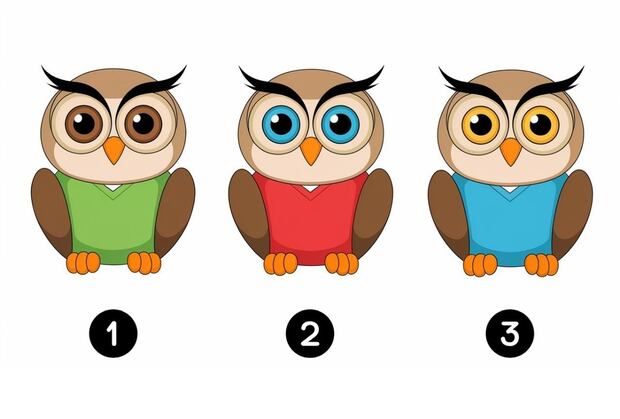 1

2

3