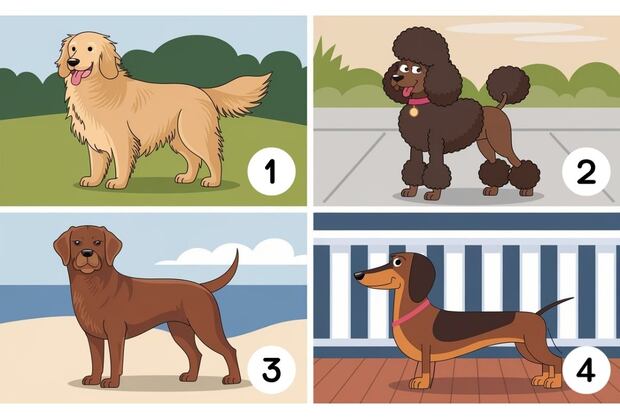 1
2
3
4