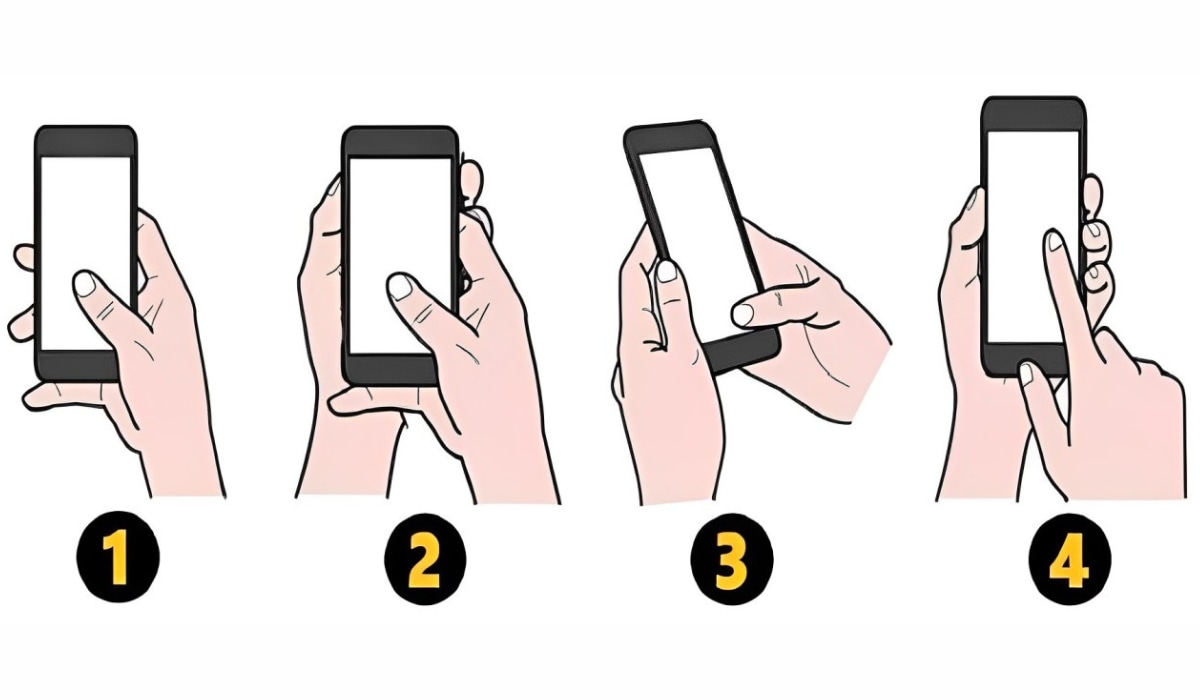 1
2
3
4