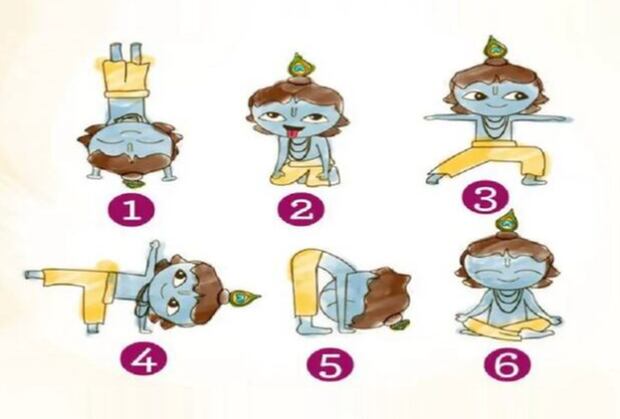 1
2
3
4
5
6