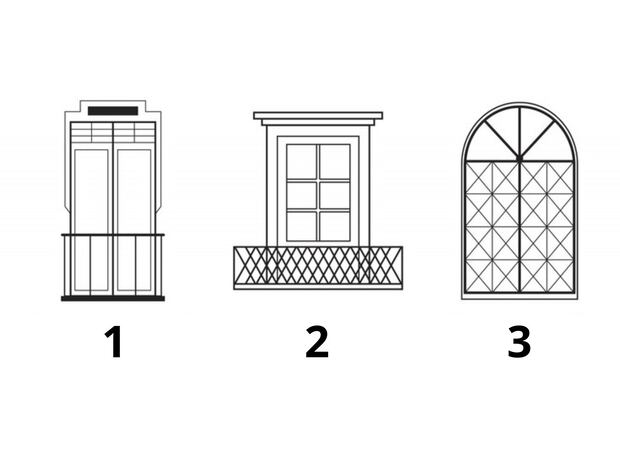 1

2

3