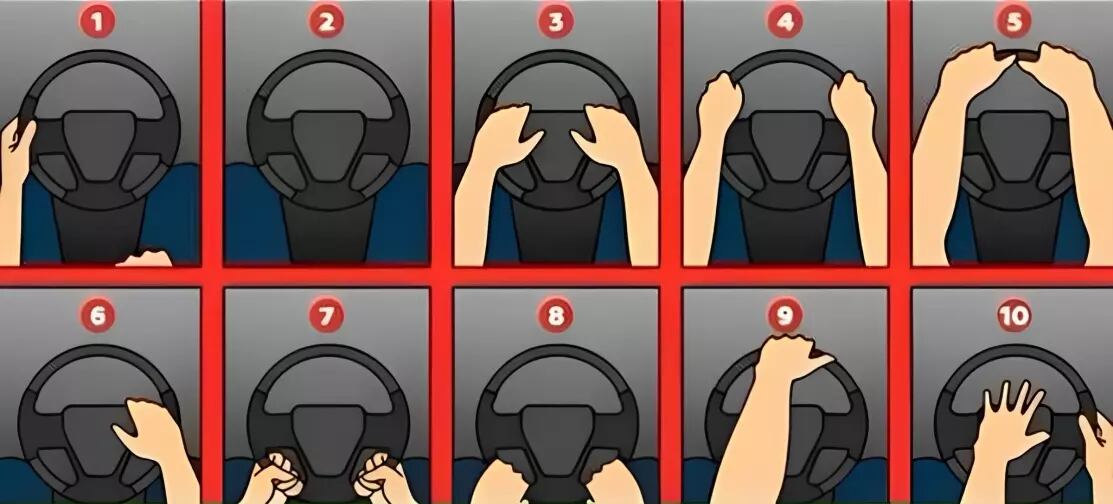 1
2
3
4
5
6
7
8
9
10