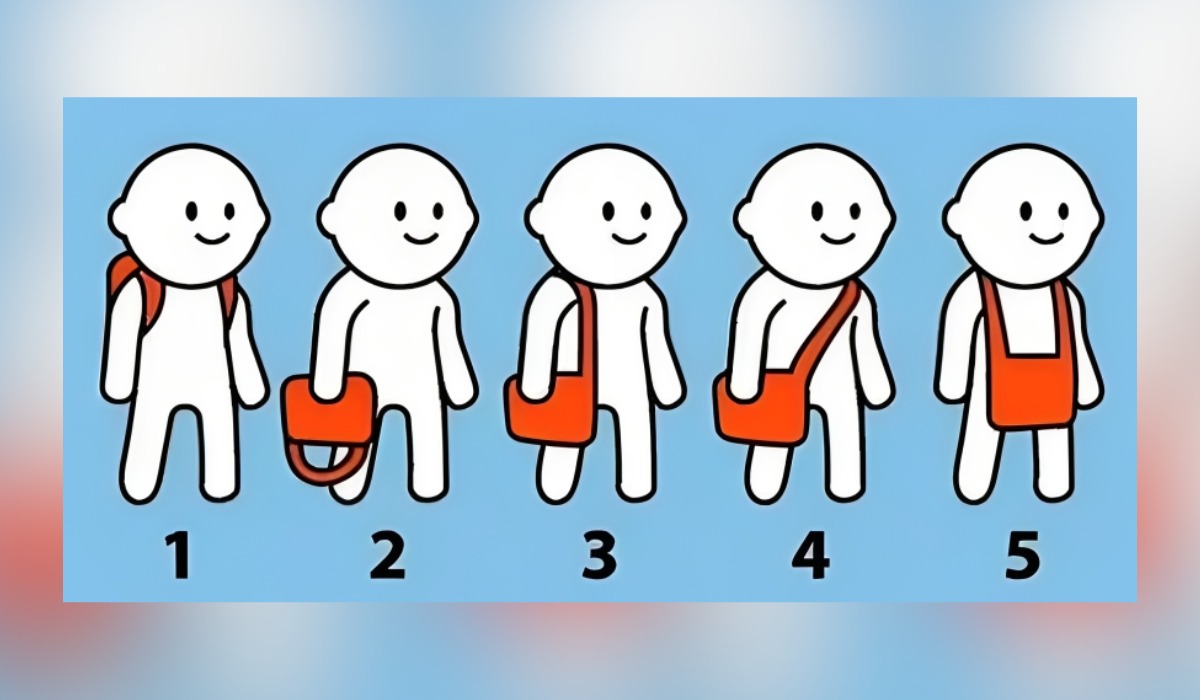 1 2 3 4 5