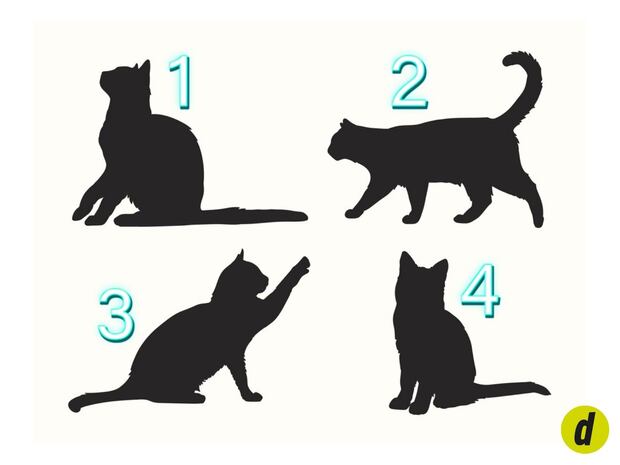 1
2
3
4
d