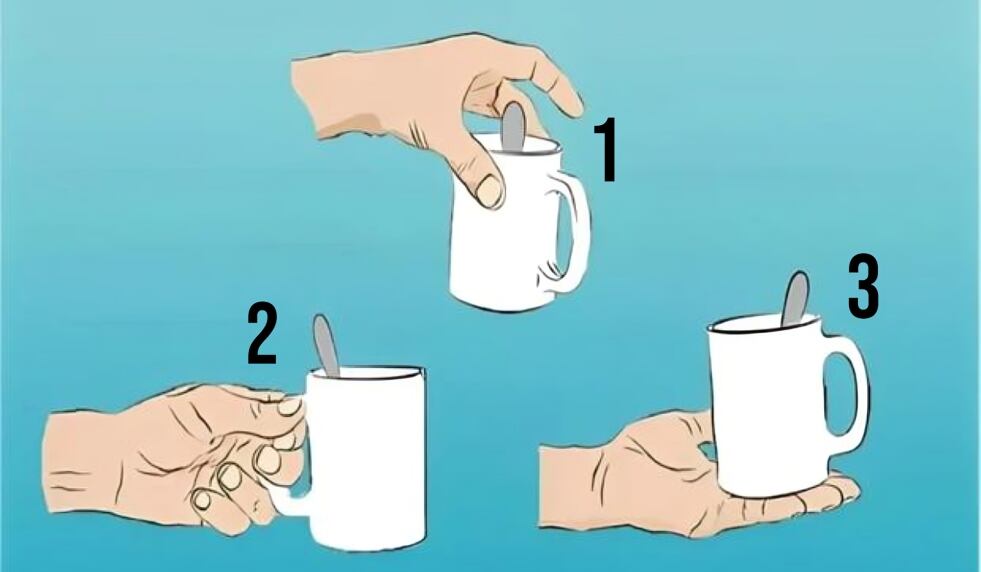 1

2

3