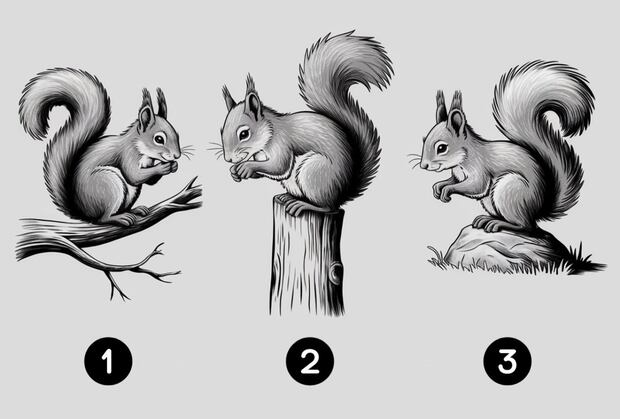 1

2

3