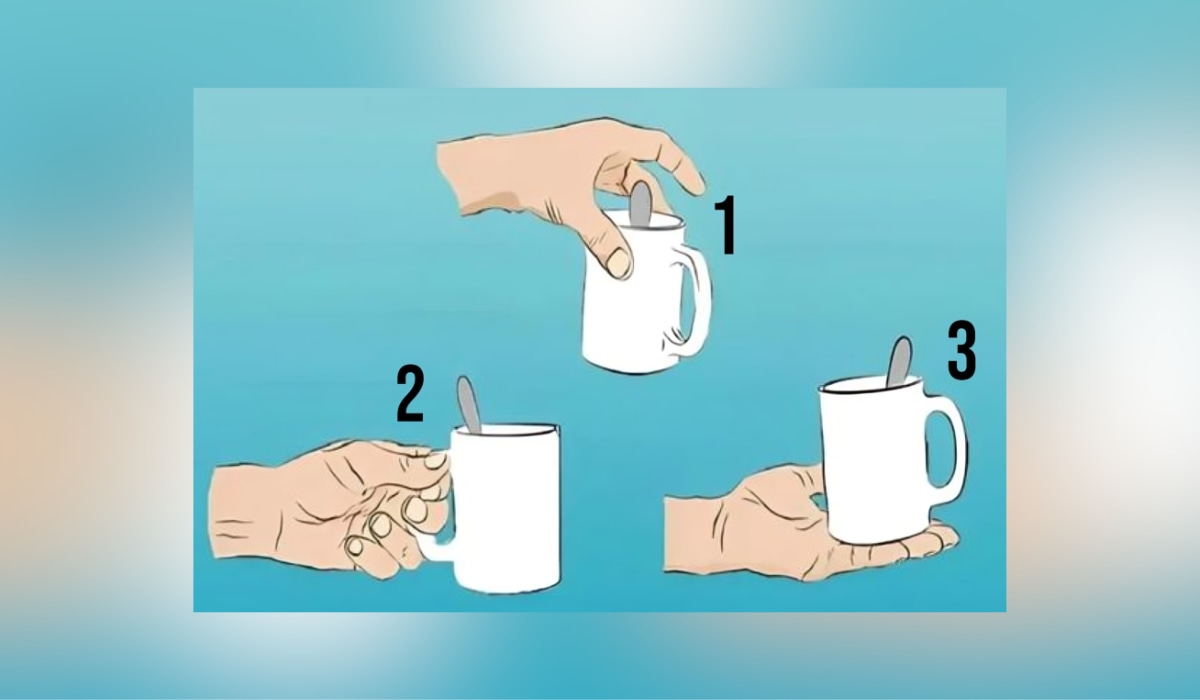 1
2
3