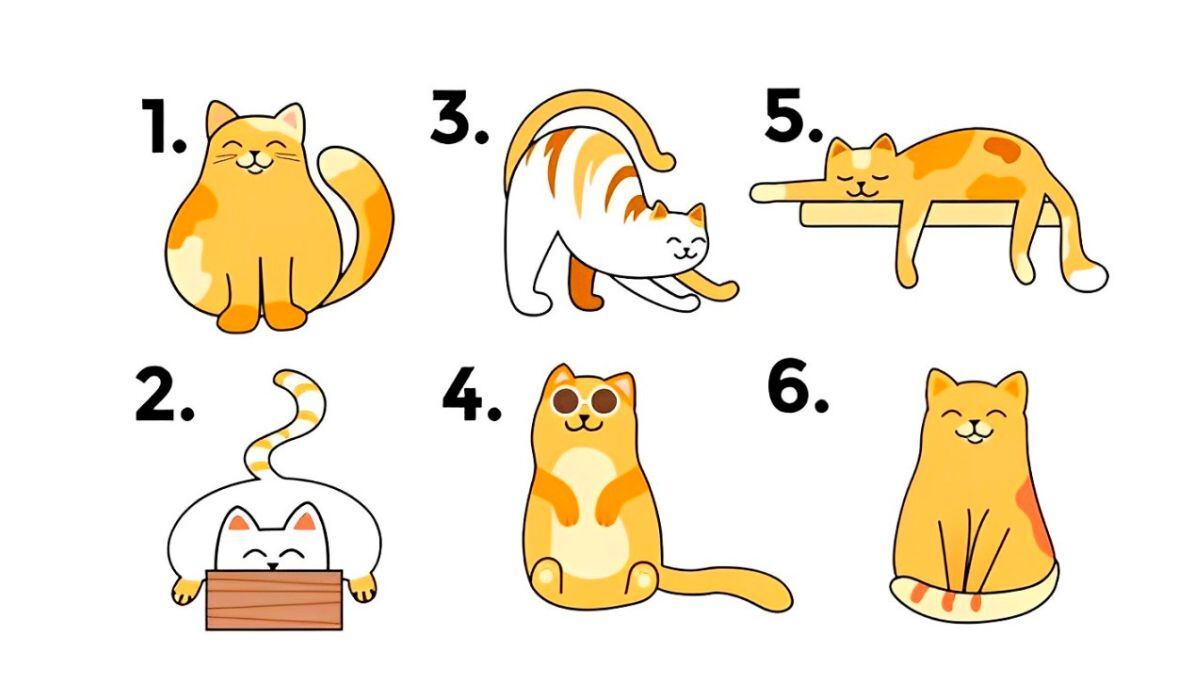 1.

3.

5.

2.

4.

6.