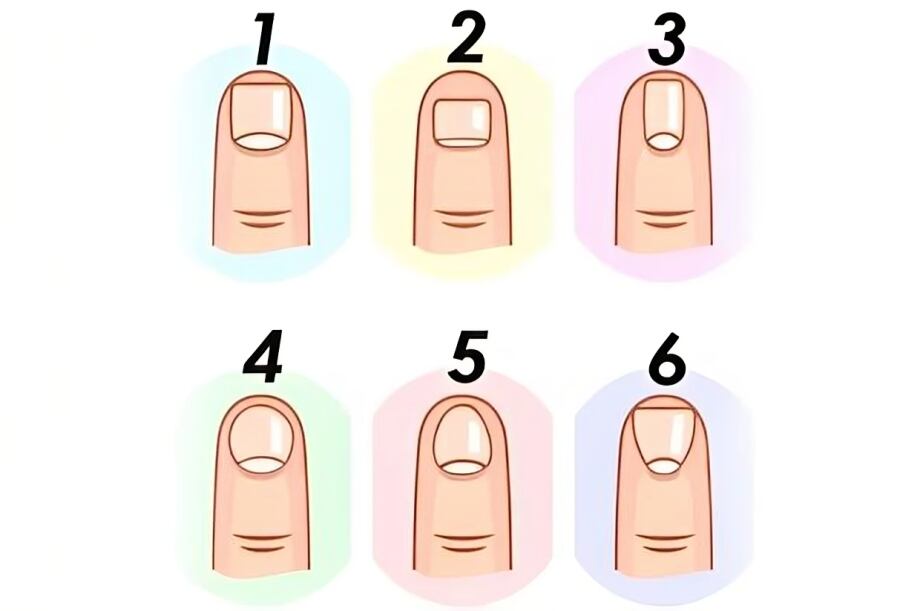 1 2 3

4 5 6