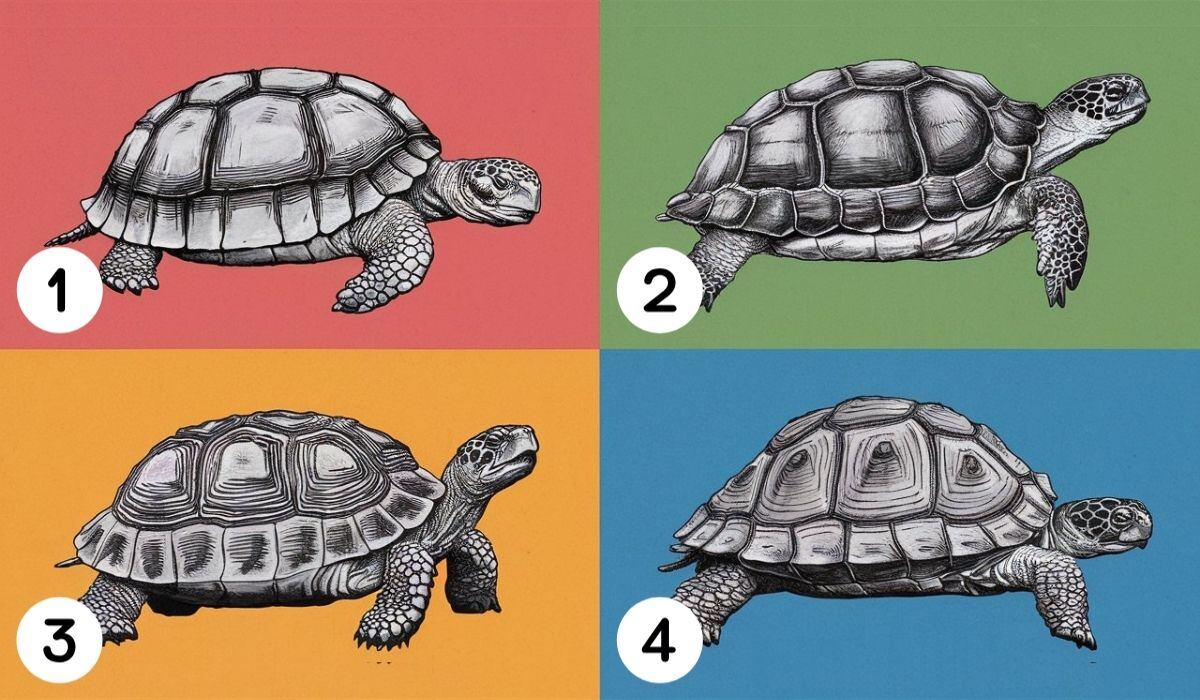 1
2
3
4