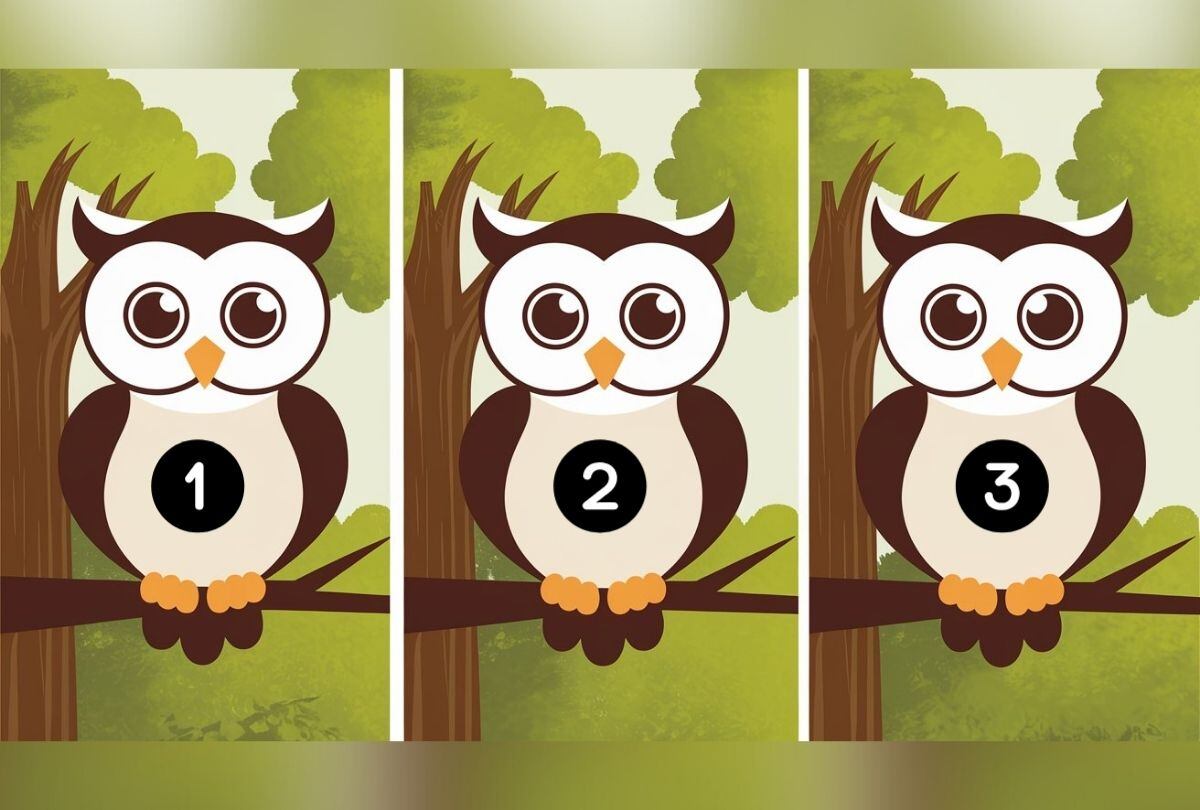 1

2

3