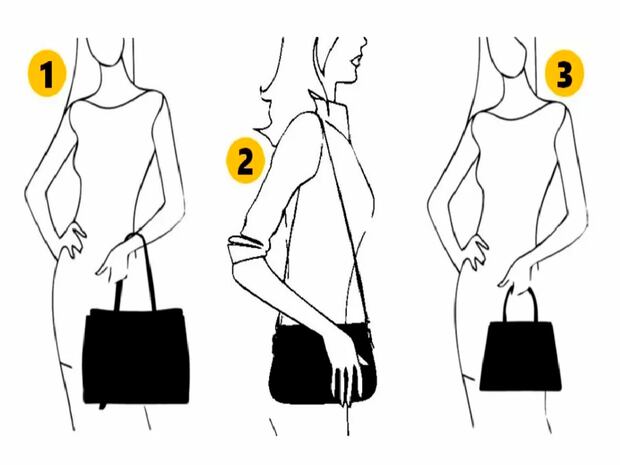 1

2

3