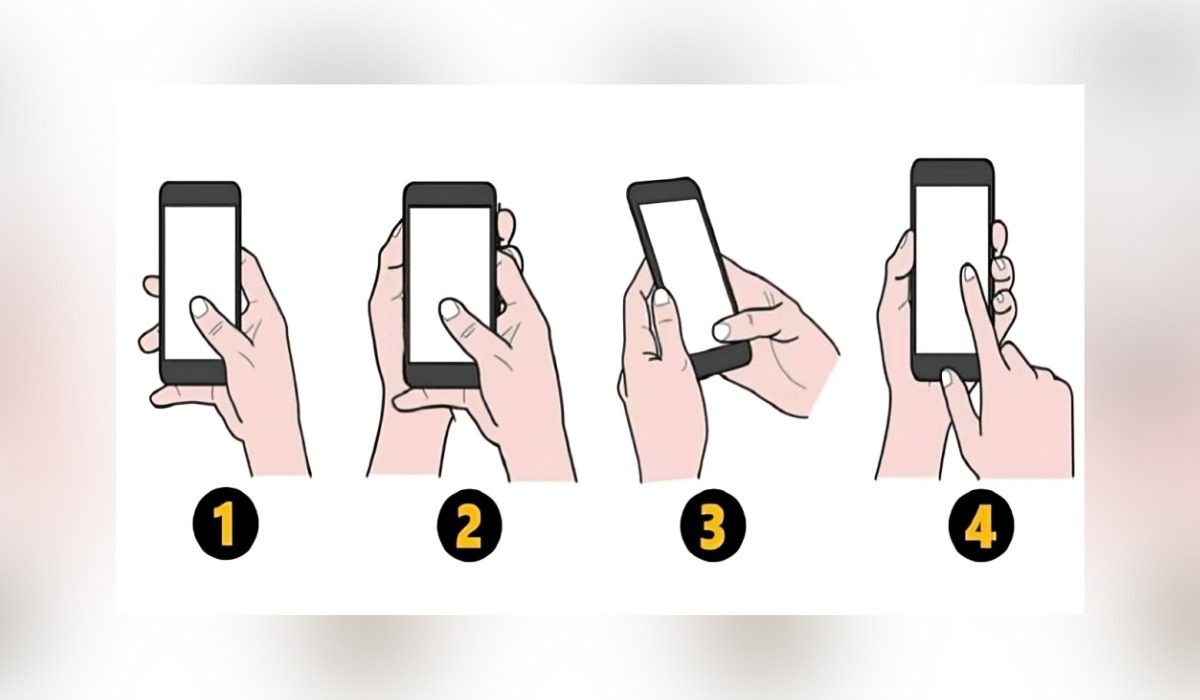 1

2

3

4