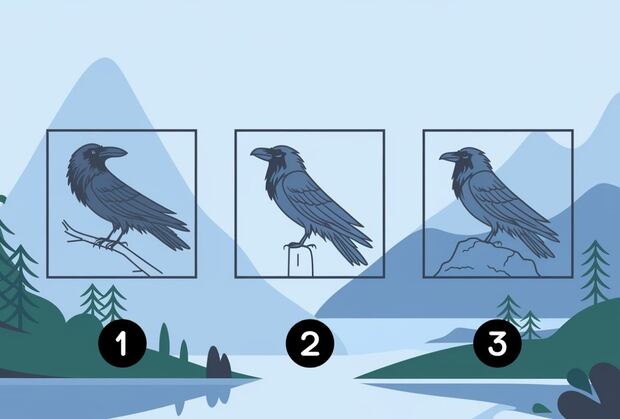 1

2

3