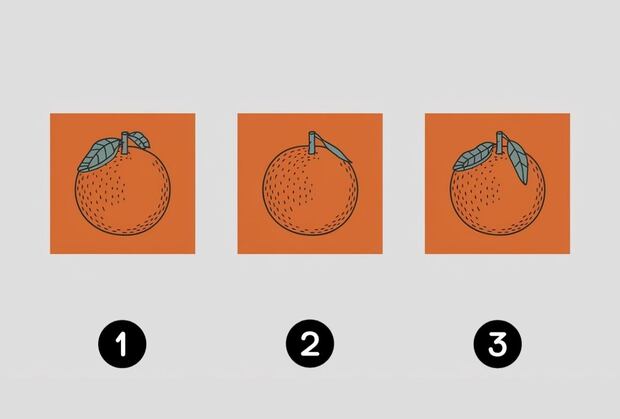 1

2

3