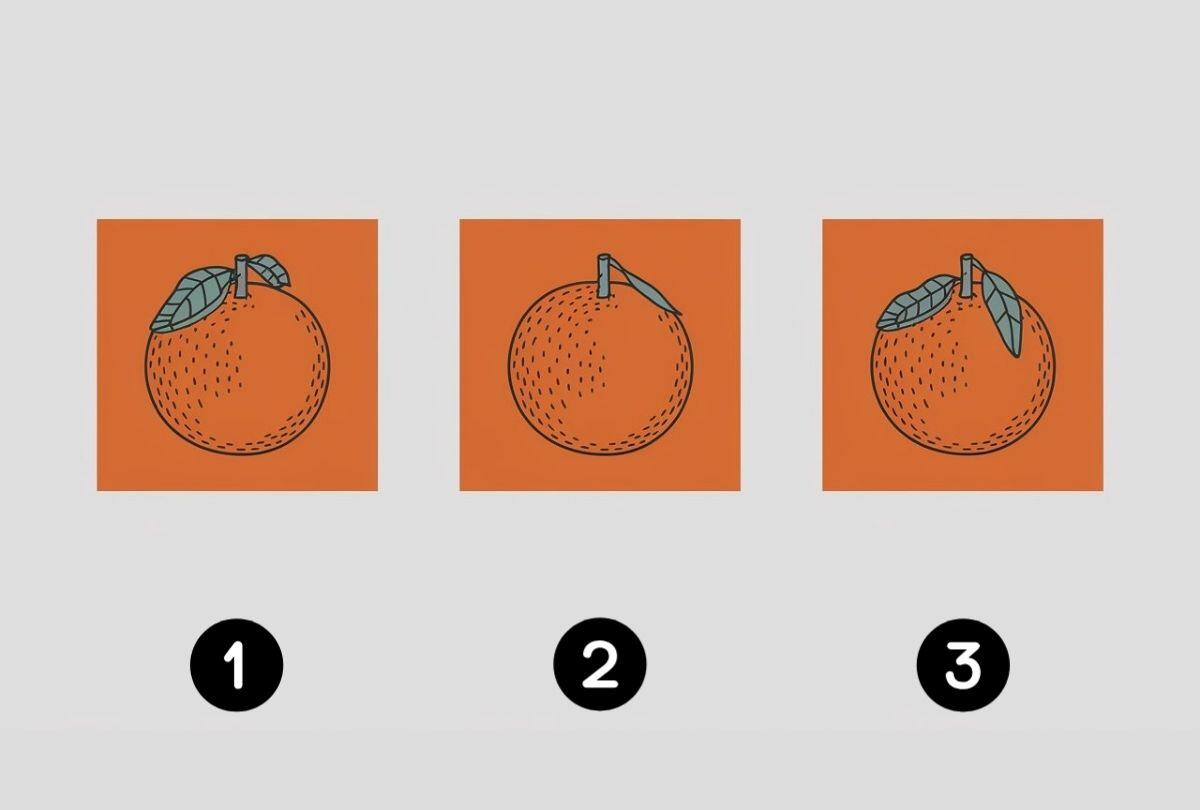 1

2

3