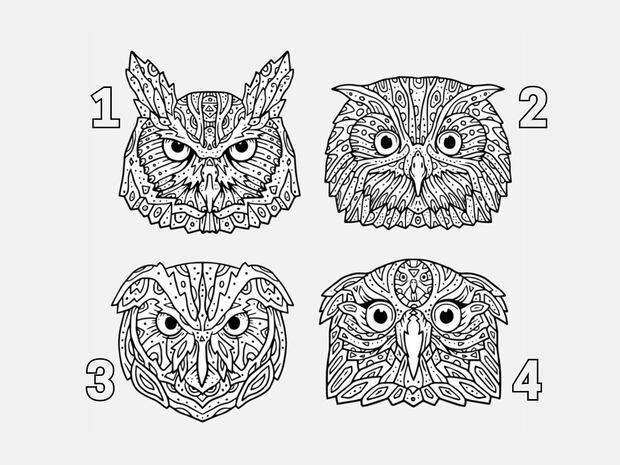 1

2

3

4