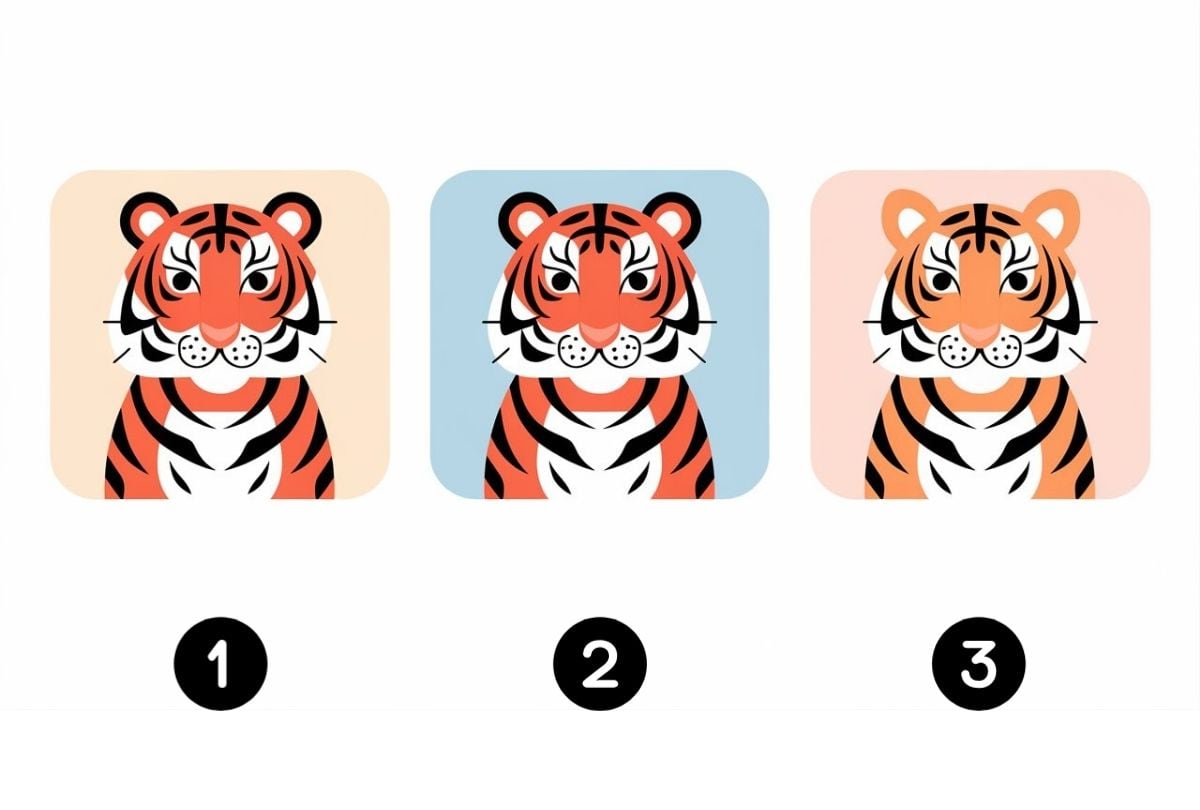 1

2

3