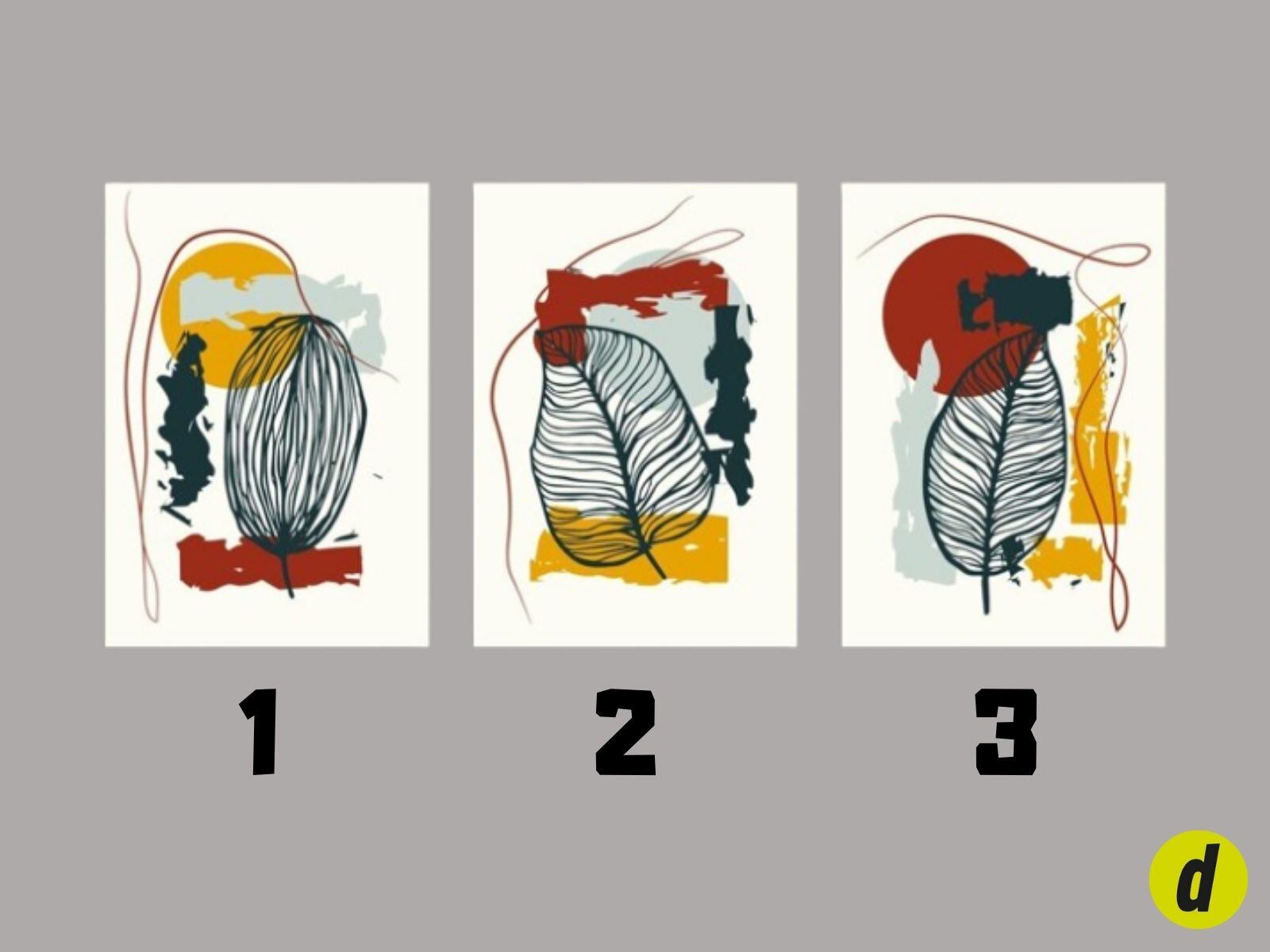 1

2

3

d