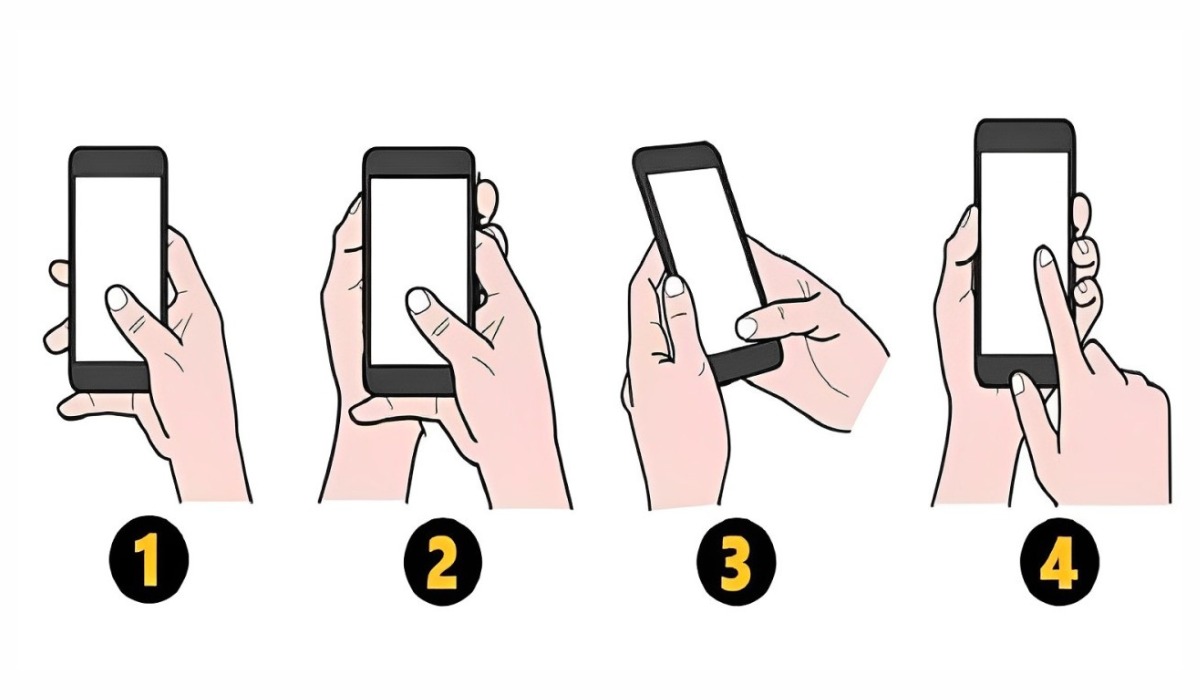 1

2

3

4