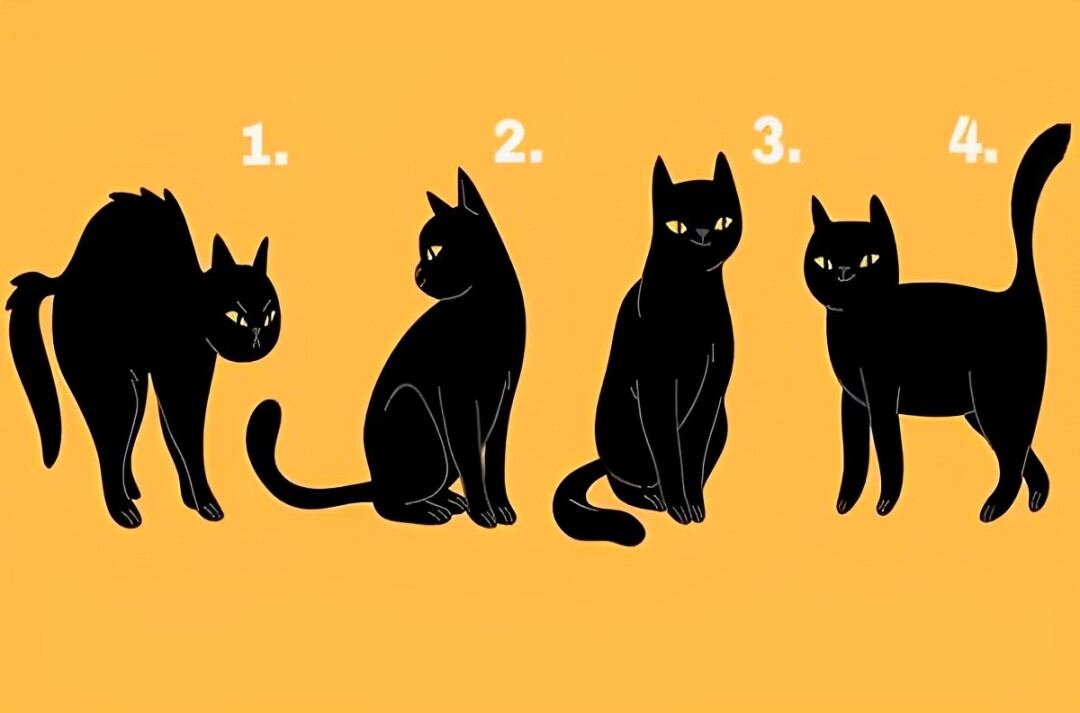 1. 2. 3. 4.