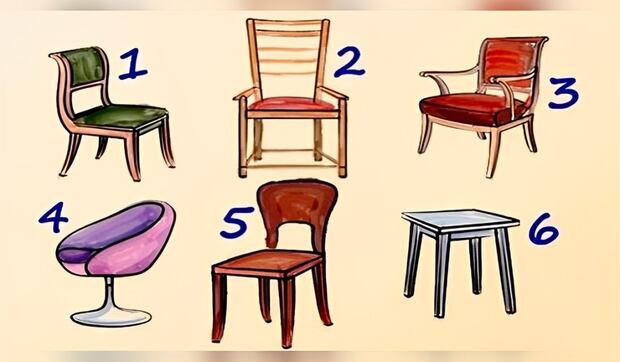 1
2
3
4
5
6