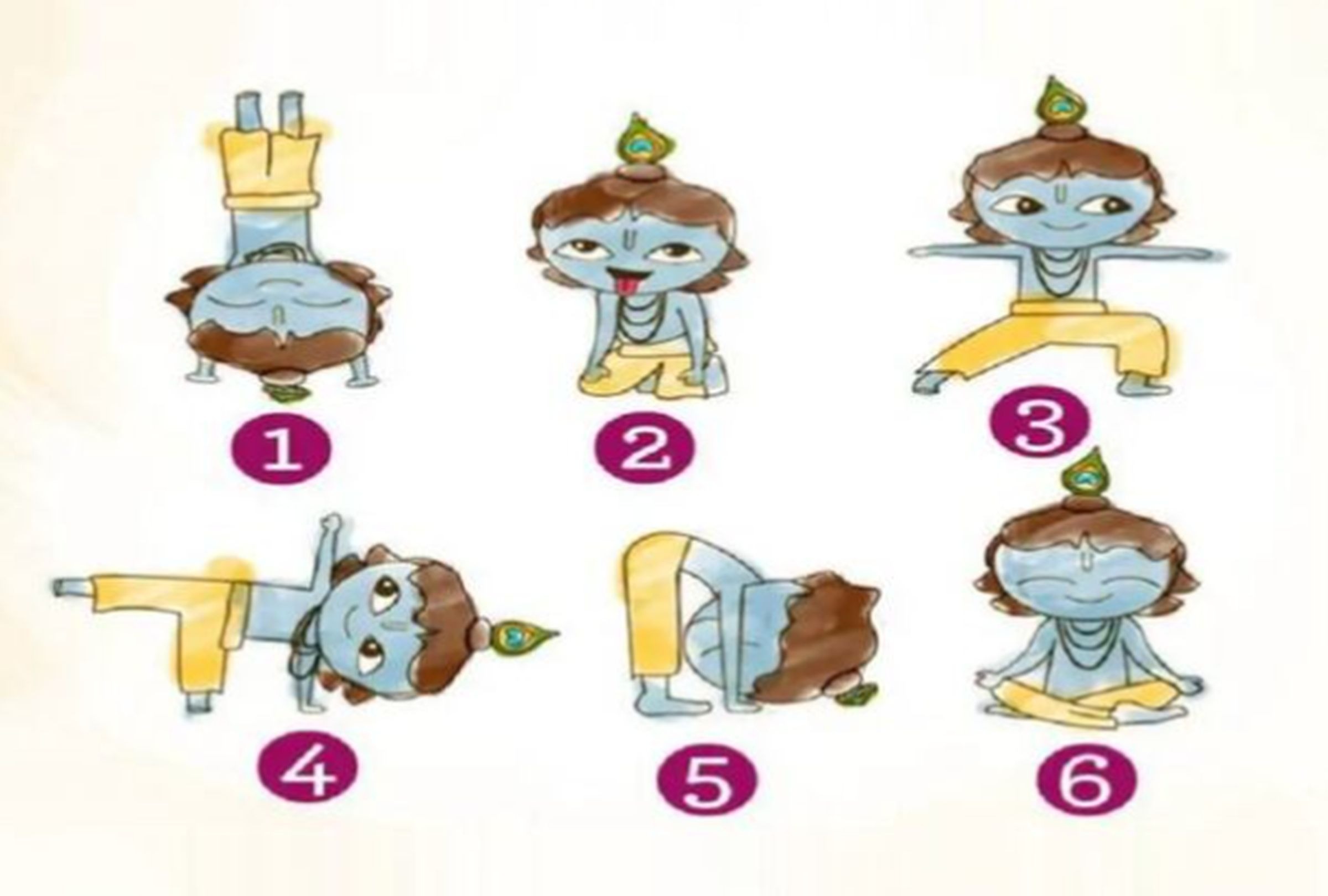 1

2

3

4

5

6