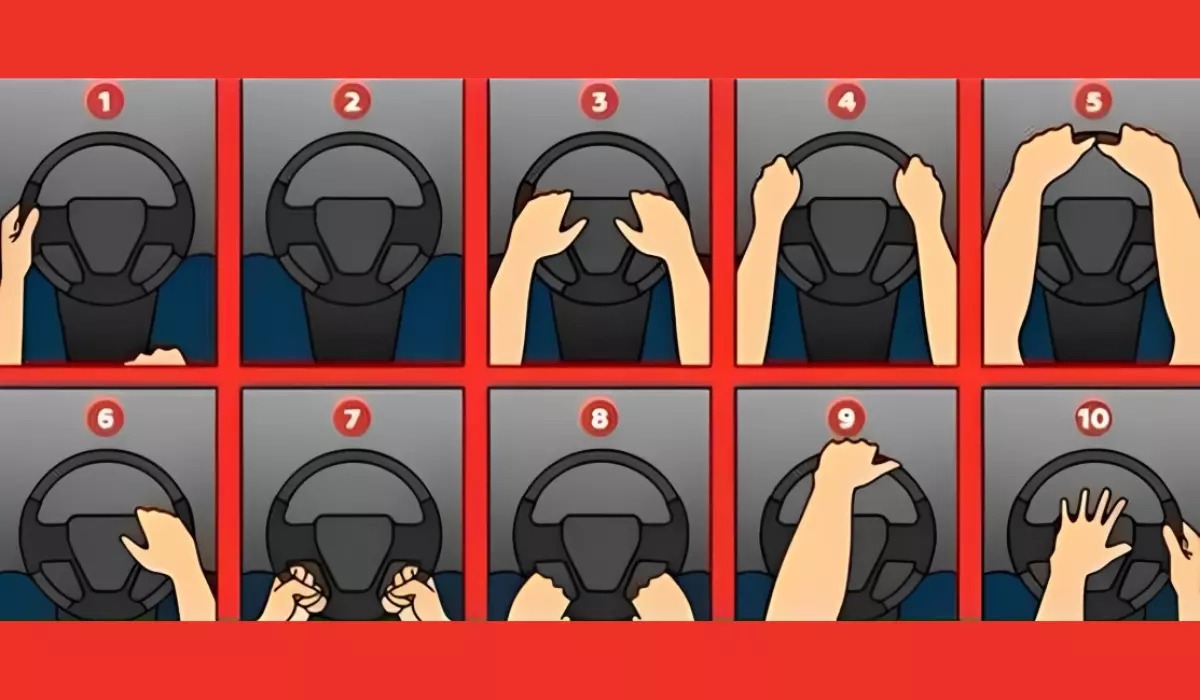 1
2
3
4
5
6
7
8
9
10