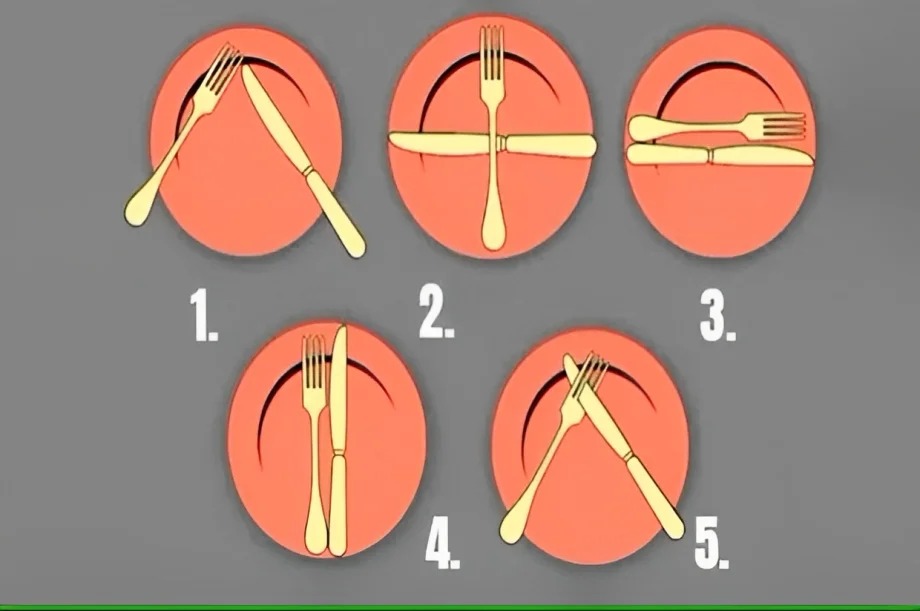 1.

2.

3.

4.

5.