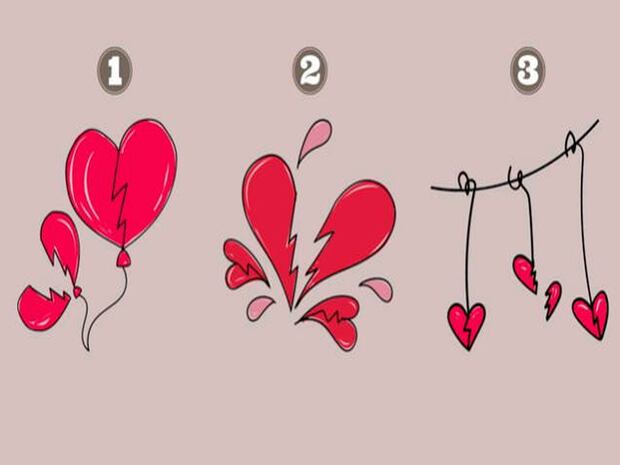 1

2

3