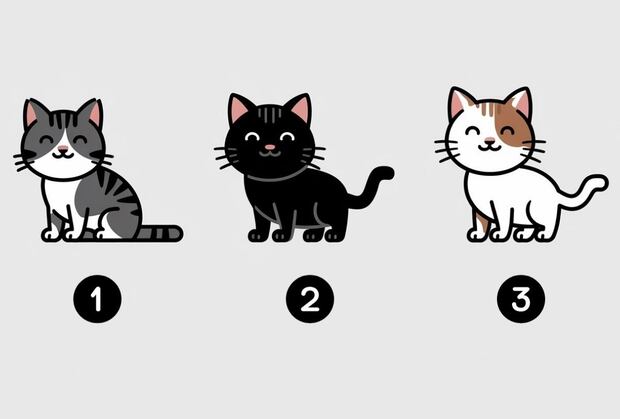 1

2

3