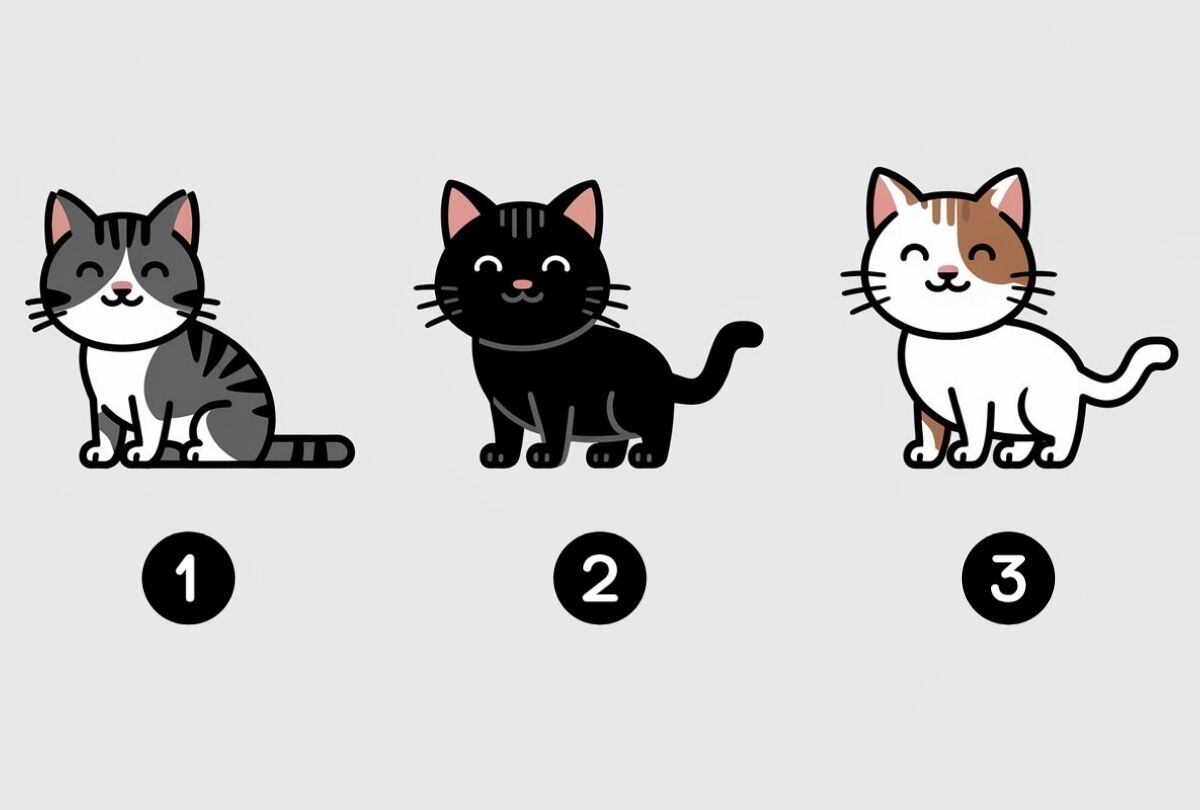 1

2

3