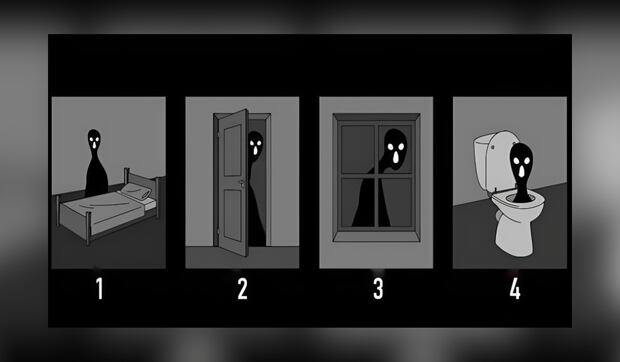 1

2

3

4