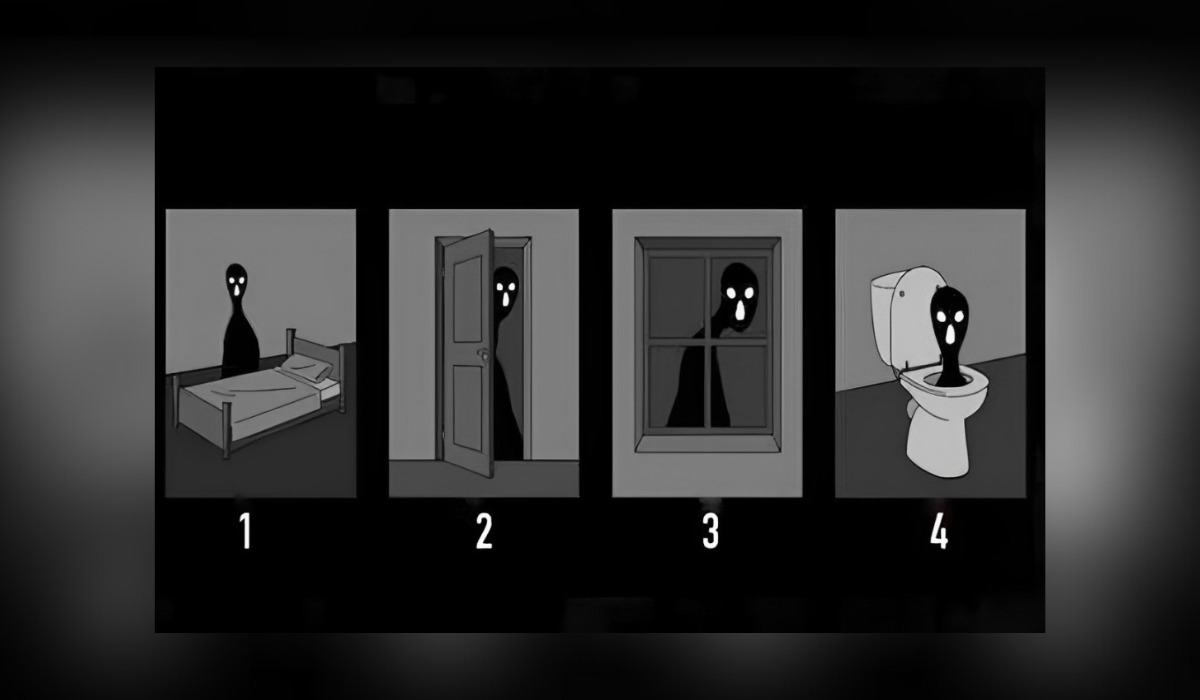 1 2 3 4