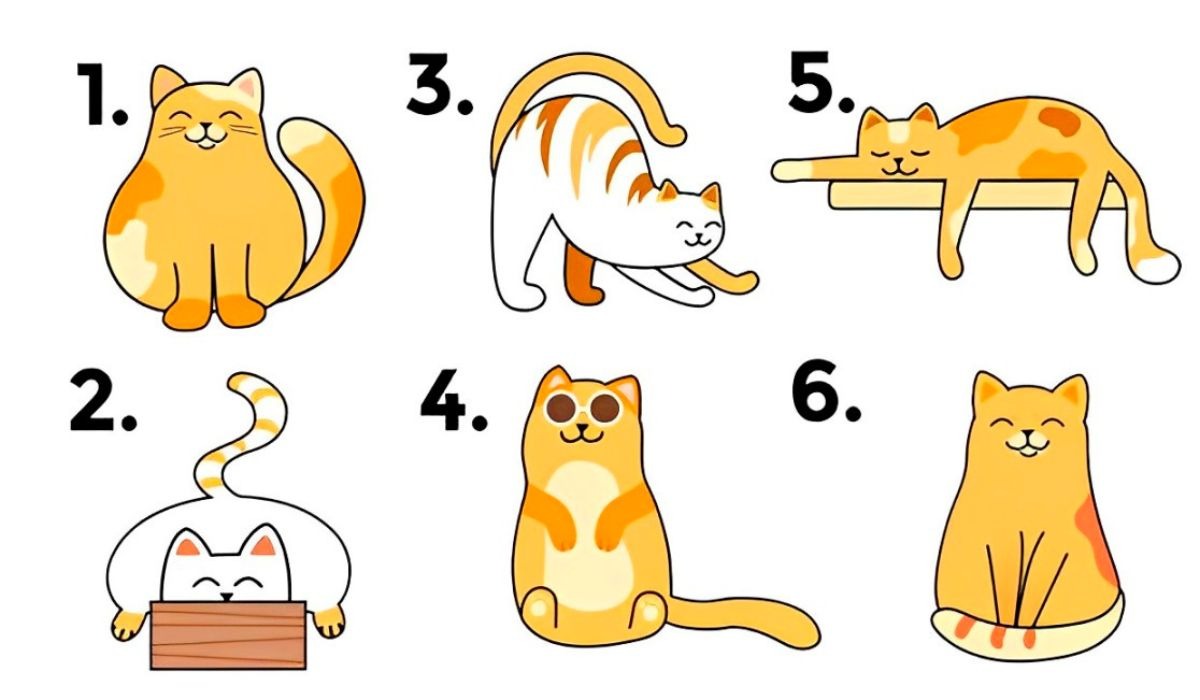 1.

3.

5.

2.

4.

6.