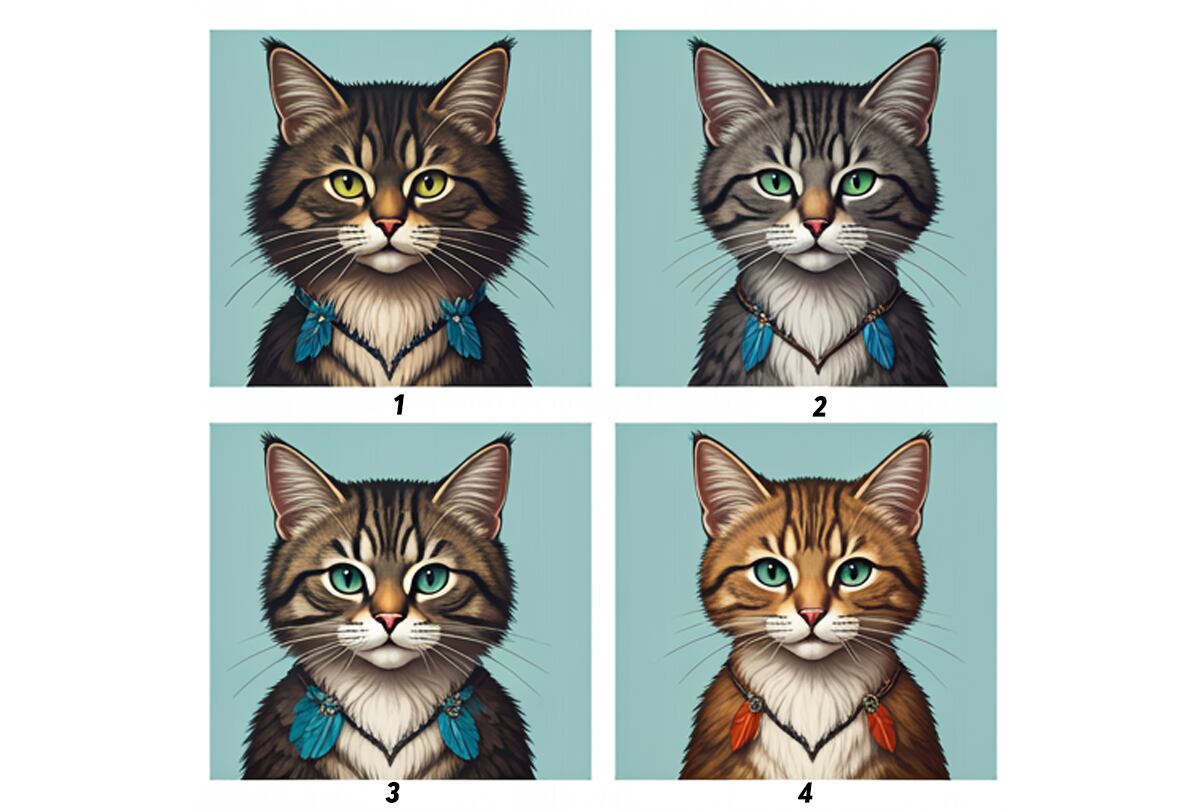 1

2

3

4